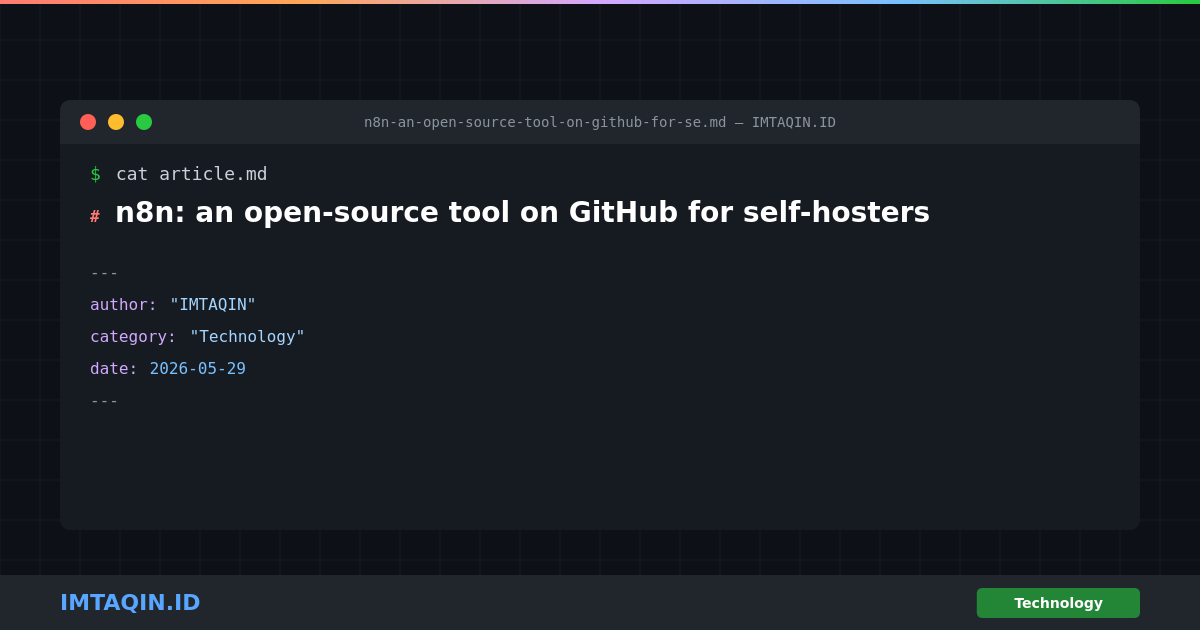 n8n-an-open-source-tool-on-github-for-se.md — IMTAQIN.ID

$ cat article.md

# n8n: an open-source tool on GitHub for self-hosters

---
author: "IMTAQIN"
category: "Technology"
date: 2026-05-29
---

IMTAQIN.ID

Technology